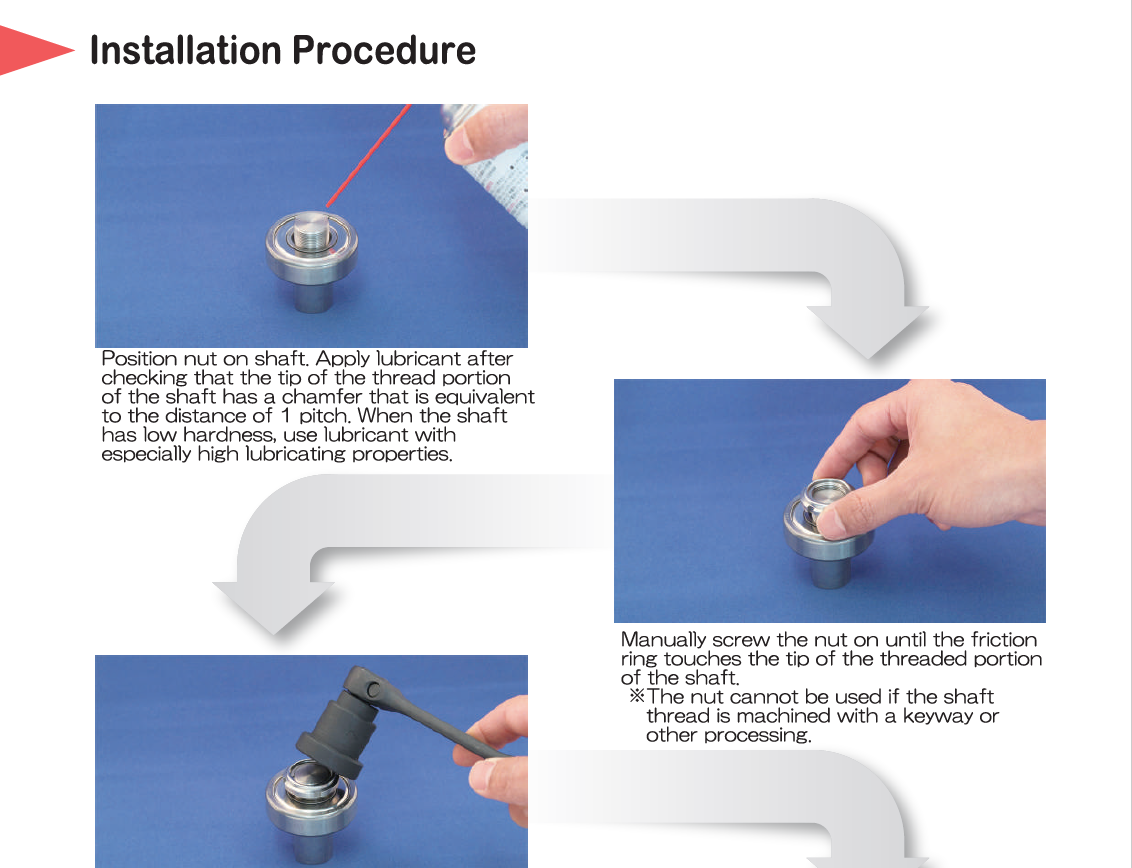 Installation Procedure

Position nut on shaft. Apply lubricant after checking that the tip of the thread portion of the shaft has a chamfer that is equivalent to the distance of 1 pitch. When the shaft has low hardness, use lubricant with especially high lubricating properties.

Manually screw the nut on until the friction ring touches the tip of the threaded portion of the shaft.
※The nut cannot be used if the shaft thread is machined with a keyway or other processing.